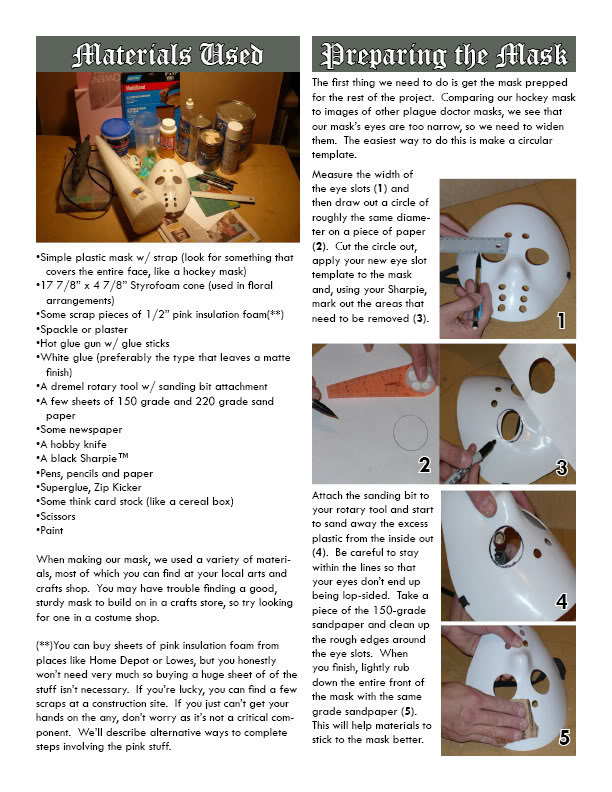 Materials Used

•Simple plastic mask w/ strap (look for something that covers the entire face, like a hockey mask)
•17 7/8" x 4 7/8" Styrofoam cone (used in floral arrangements)
•Some scrap pieces of 1/2" pink insulation foam(**)
•Spackle or plaster
•Hot glue gun w/ glue sticks
•White glue (preferably the type that leaves a matte finish)
•A dremel rotary tool w/ sanding bit attachment
•A few sheets of 150 grade and 220 grade sand paper
•Some newspaper
•A hobby knife
•A black Sharpie™
•Pens, pencils and paper
•Superglue, Zip Kicker
•Some think card stock (like a cereal box)
•Scissors
•Paint

When making our mask, we used a variety of materials, most of which you can find at your local arts and crafts shop. You may have trouble finding a good, sturdy mask to build on in a crafts store, so try looking for one in a costume shop.

(**)You can buy sheets of pink insulation foam from places like Home Depot or Lowes, but you honestly won't need very much so buying a huge sheet of of the stuff isn't necessary. If you're lucky, you can find a few scraps at a construction site. If you just can't get your hands on the any, don't worry as it's not a critical component. We'll describe alternative ways to complete steps involving the pink stuff.

Preparing the Mask

The first thing we need to do is get the mask prepped for the rest of the project. Comparing our hockey mask to images of other plague doctor masks, we see that our mask's eyes are too narrow, so we need to widen them. The easiest way to do this is make a circular template.

Measure the width of the eye slots (1) and then draw out a circle of roughly the same diameter on a piece of paper (2). Cut the circle out, apply your new eye slot template to the mask and, using your Sharpie, mark out the areas that need to be removed (3).

1

2

3

Attach the sanding bit to your rotary tool and start to sand away the excess plastic from the inside out (4). Be careful to stay within the lines so that your eyes don't end up being lop-sided. Take a piece of the 150-grade sandpaper and clean up the rough edges around the eye slots. When you finish, lightly rub down the entire front of the mask with the same grade sandpaper (5). This will help materials to stick to the mask better.

4

5